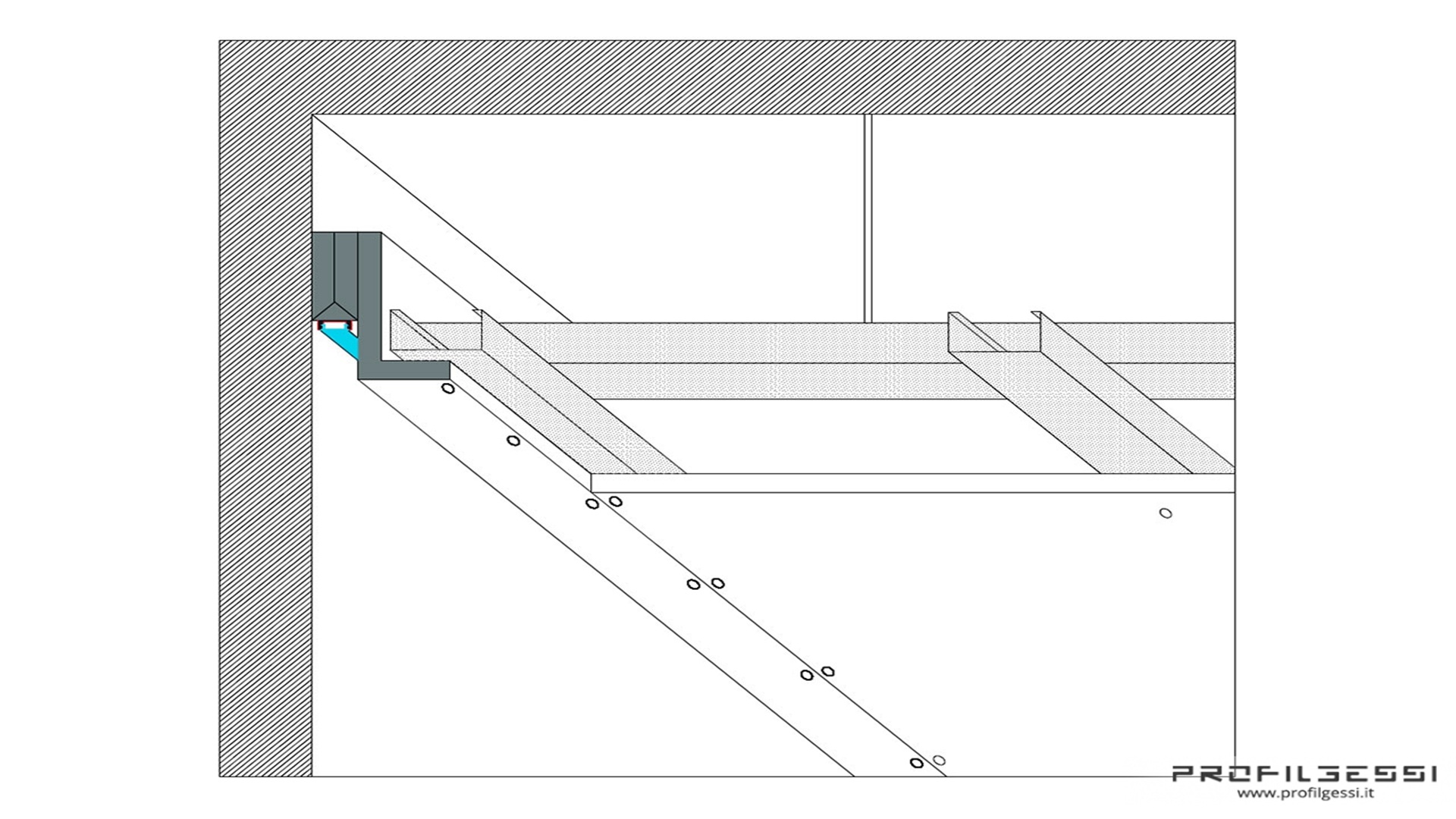 PROFILGESSI
www.profilgessi.it