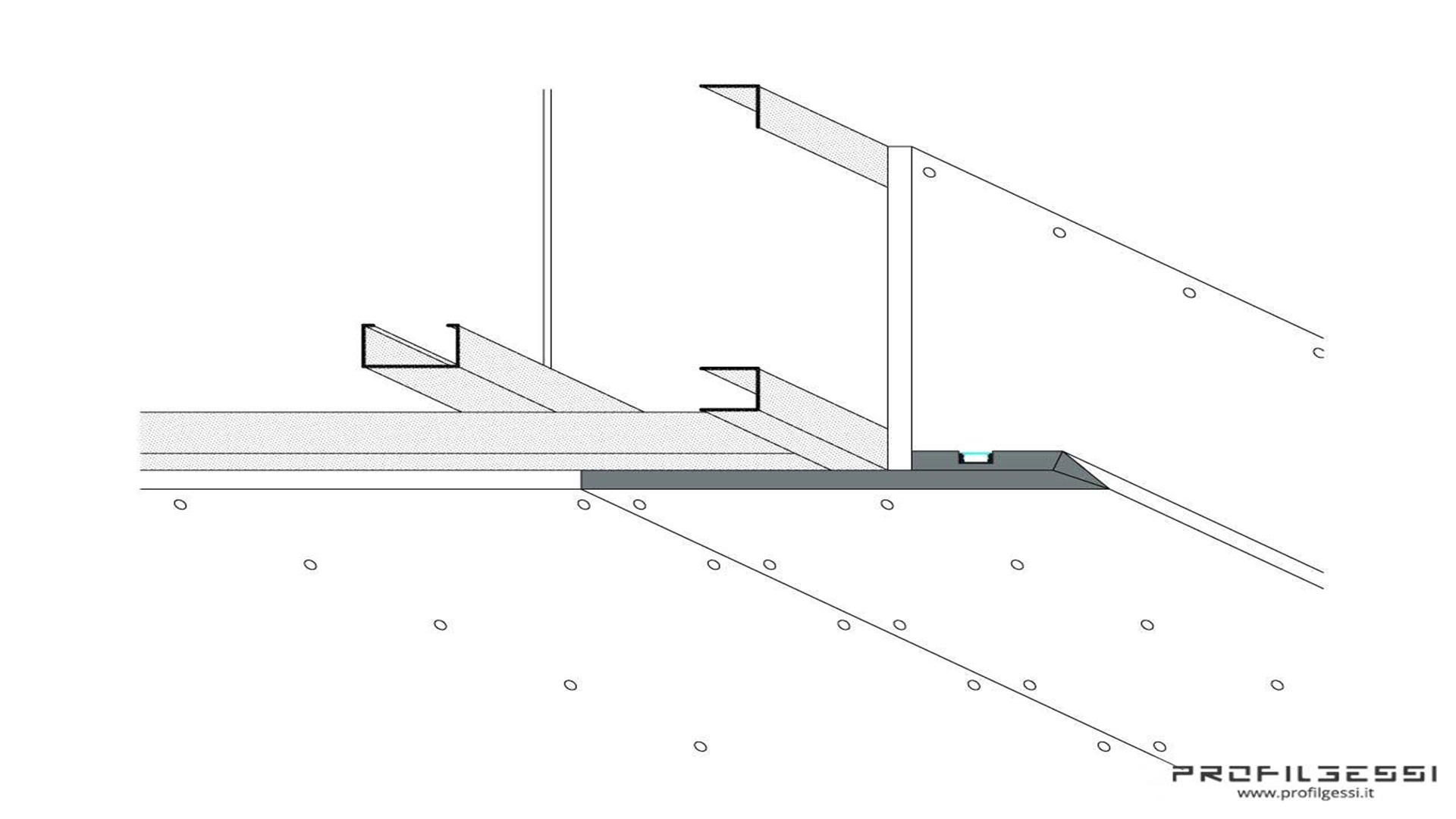 PROFILGESSI
www.profilgessi.it